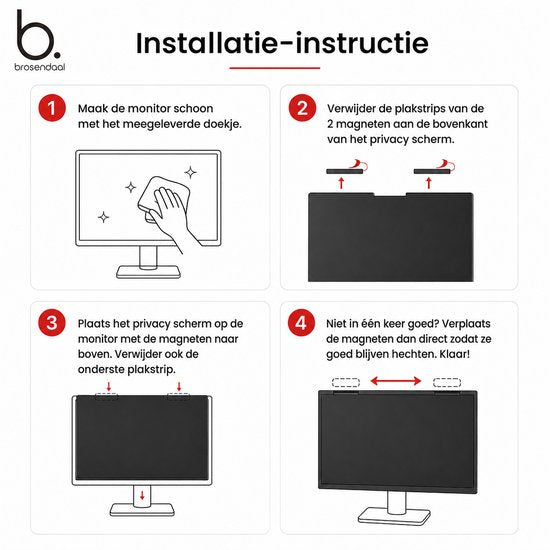 b.
brosendaal

Installatie-instructie

1 Maak de monitor schoon met het meegeleverde doekje.

2 Verwijder de plakstrips van de 2 magneten aan de bovenkant van het privacy scherm.

3 Plaats het privacy scherm op de monitor met de magneten naar boven. Verwijder ook de onderste plakstrip.

4 Niet in één keer goed? Verplaats de magneten dan direct zodat ze goed blijven hechten. Klaar!